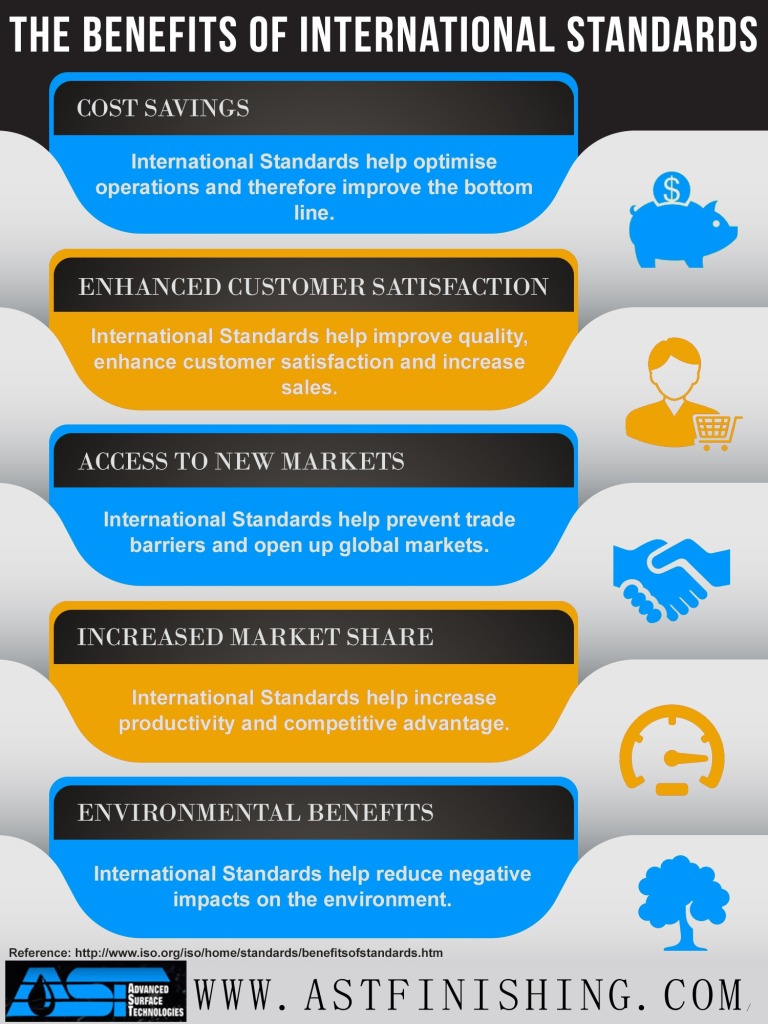 THE BENEFITS OF INTERNATIONAL STANDARDS

COST SAVINGS

International Standards help optimise operations and therefore improve the bottom line.

$

ENHANCED CUSTOMER SATISFACTION

International Standards help improve quality, enhance customer satisfaction and increase sales.

ACCESS TO NEW MARKETS

International Standards help prevent trade barriers and open up global markets.

INCREASED MARKET SHARE

International Standards help increase productivity and competitive advantage.

ENVIRONMENTAL BENEFITS

International Standards help reduce negative impacts on the environment.

Reference: http://www.iso.org/iso/home/standards/benefitsofstandards.htm

AST ADVANCED SURFACE TECHNOLOGIES

WWW.ASTFINISHING.COM